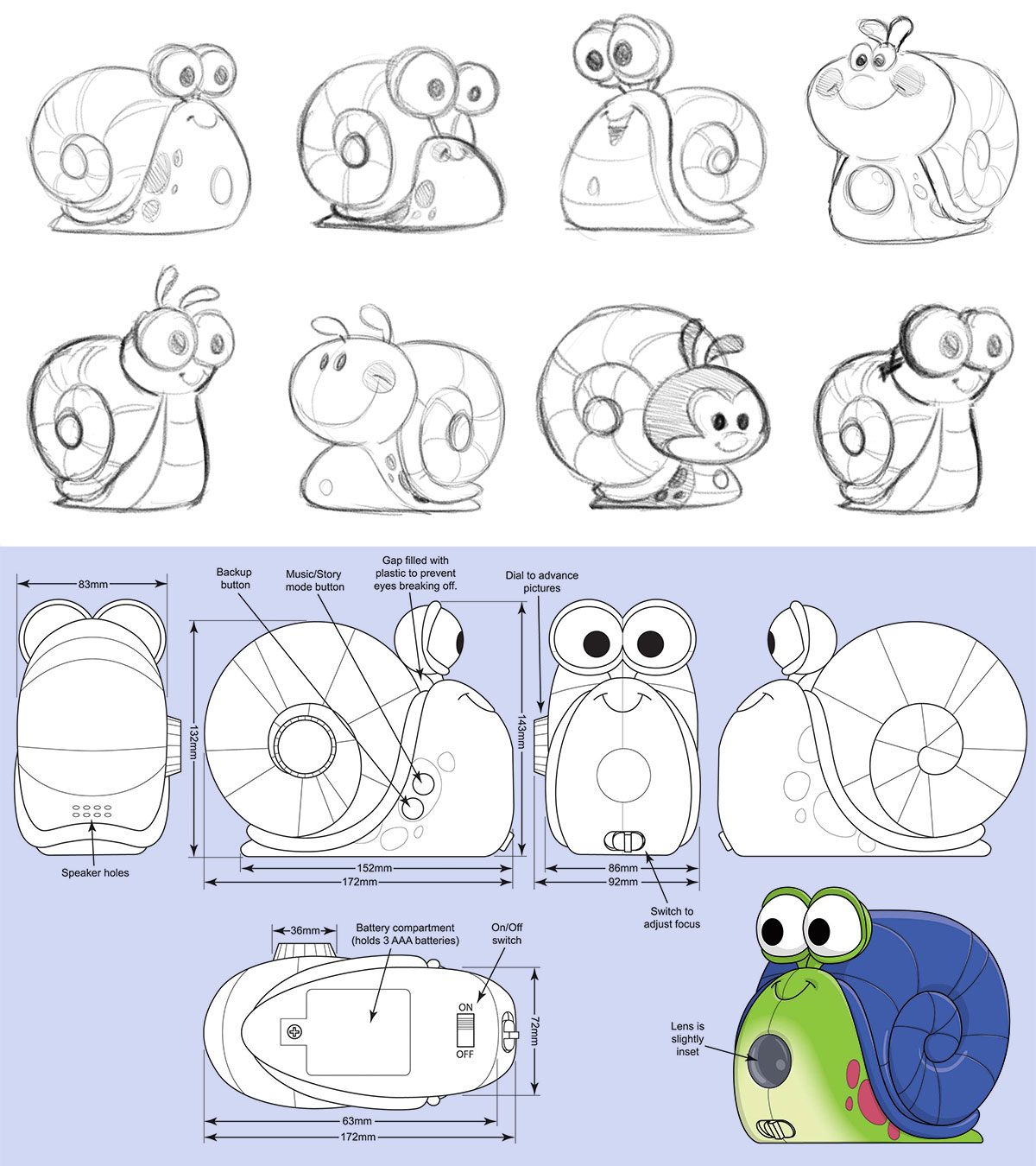 83mm

Backup button

Music/Story mode button

Gap filled with plastic to prevent eyes breaking off.

Dial to advance pictures

132mm

143mm

Speaker holes

152mm

172mm

86mm

92mm

Switch to adjust focus

36mm

Battery compartment (holds 3 AAA batteries)

On/Off switch

ON

OFF

72mm

63mm

172mm

Lens is slightly inset